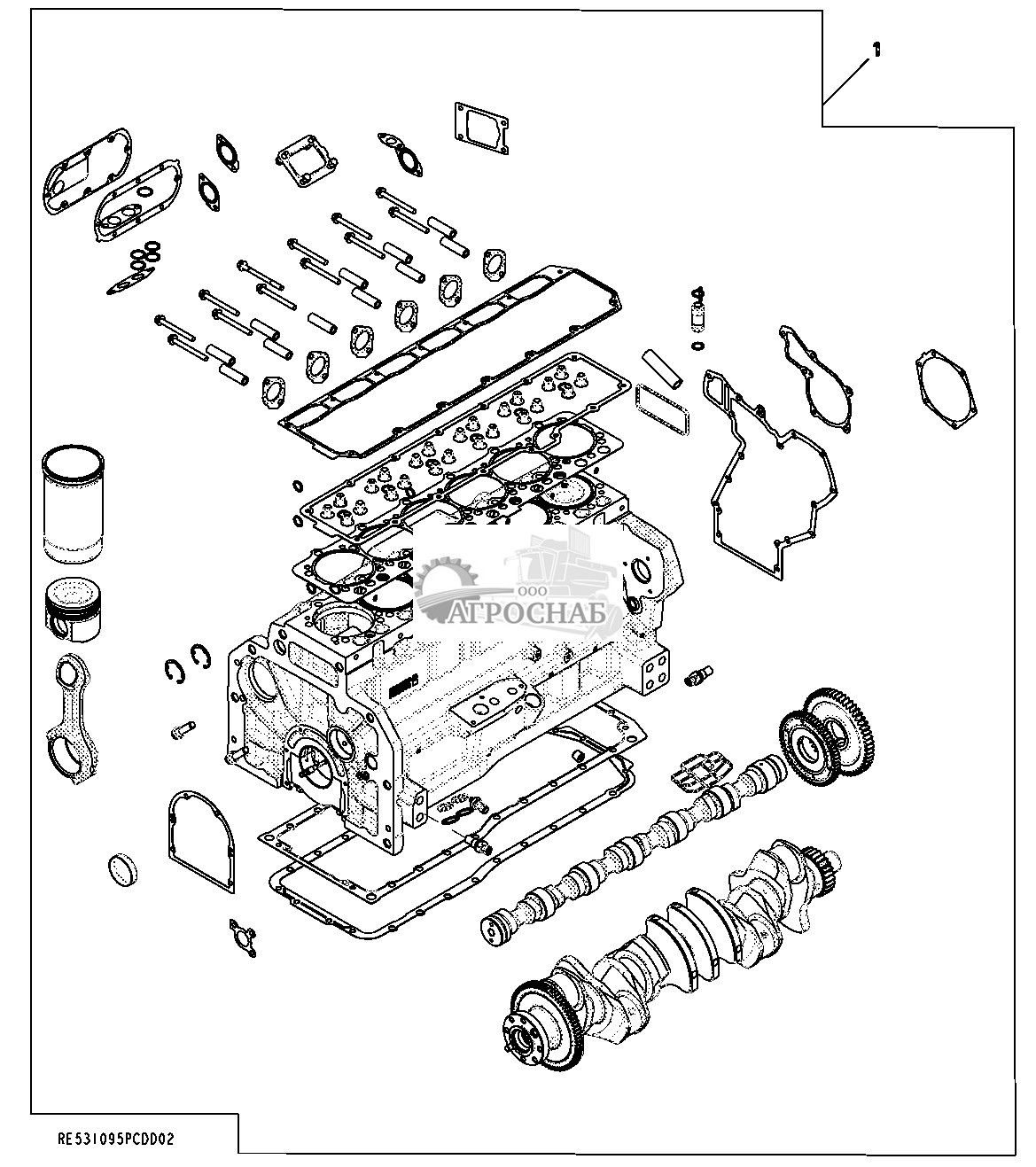 1

ООО
АГРОСНАБ

RE531095PCDD02